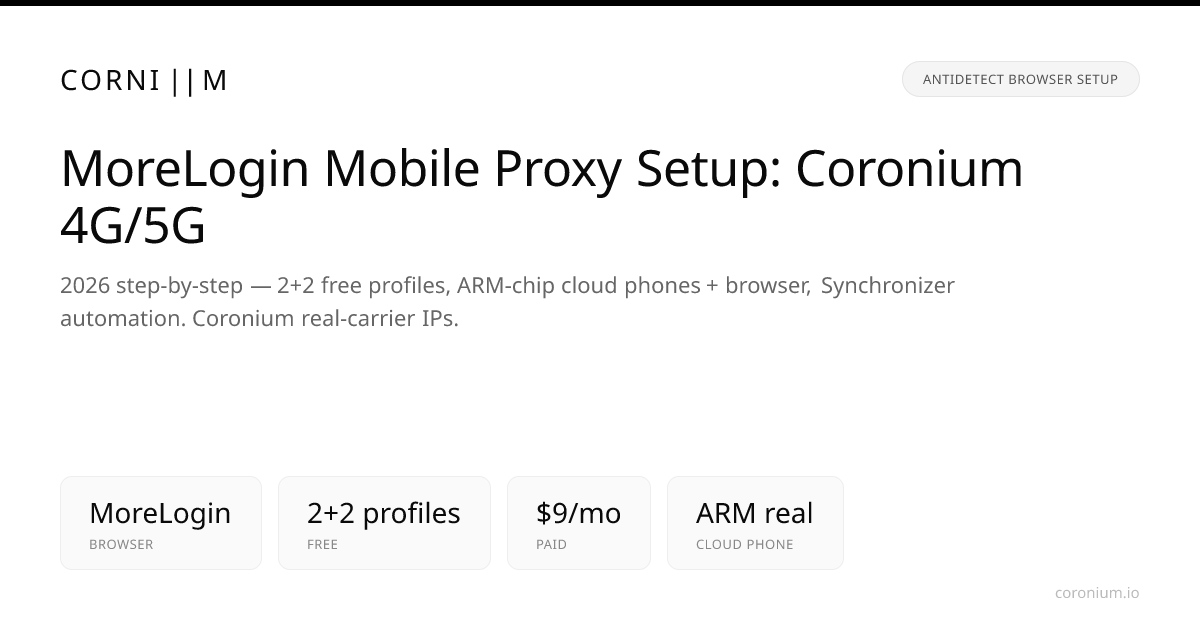 CORNI||M

ANTIDETECT BROWSER SETUP

MoreLogin Mobile Proxy Setup: Coronium 4G/5G

2026 step-by-step — 2+2 free profiles, ARM-chip cloud phones + browser, Synchronizer automation. Coronium real-carrier IPs.

MoreLogin
BROWSER

2+2 profiles
FREE

$9/mo
PAID

ARM real
CLOUD PHONE

coronium.io